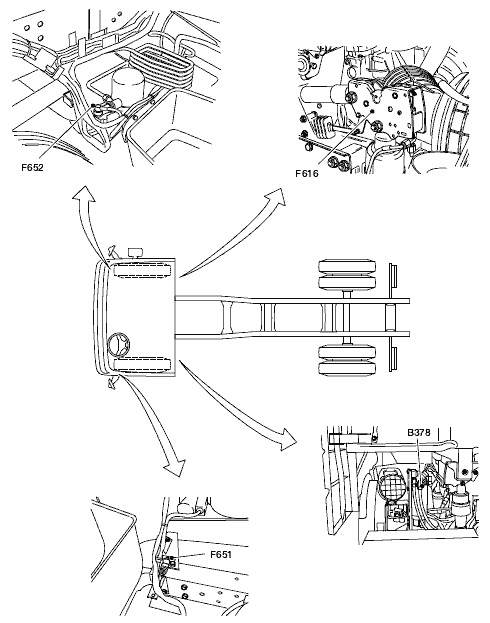 F652

F616

B378

F651