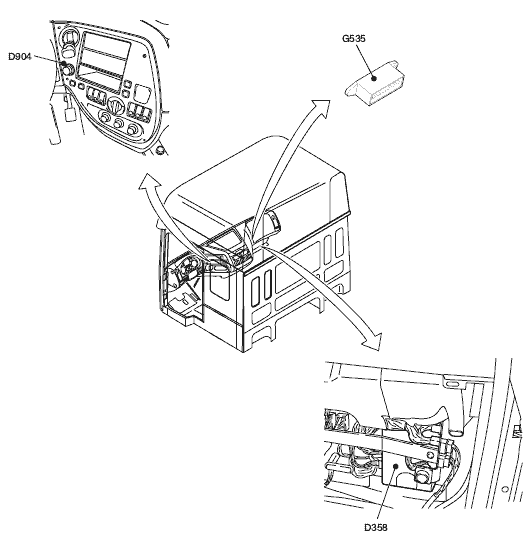 D904

G535

D358