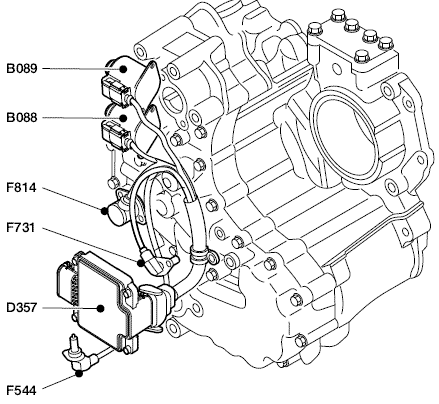 B089
B088
F814
F731
D357
F544