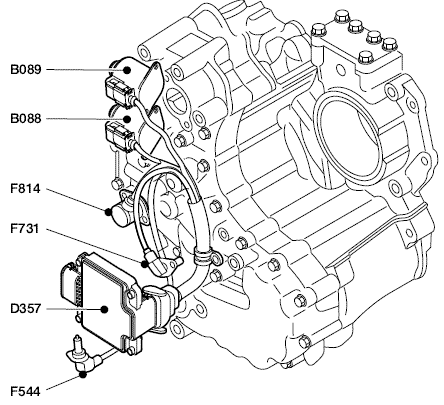 B089
B088
F814
F731
D357
F544