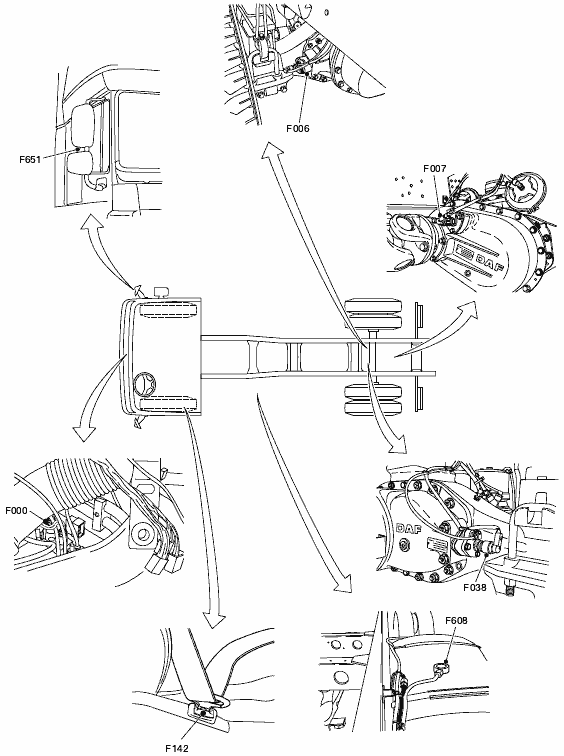 F006

F651

F007

DAF

F000

DAF

F038

F608

F142