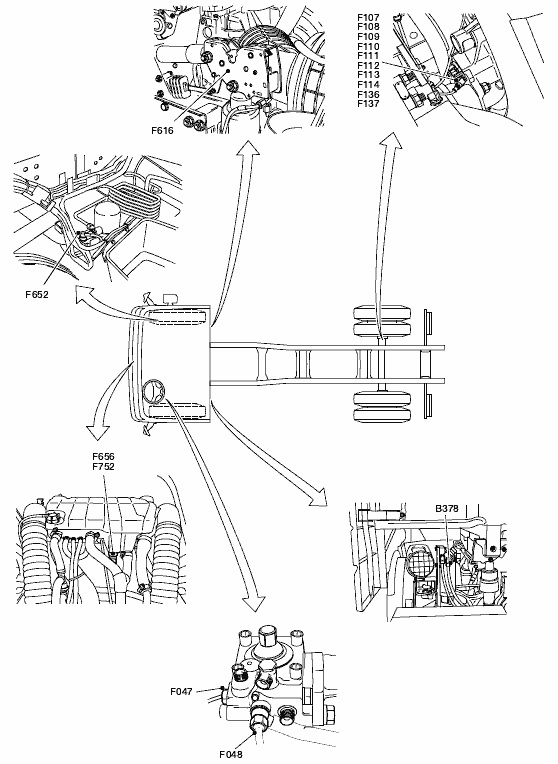 F616

F107
F108
F109
F110
F111
F112
F113
F114
F136
F137

F652

F656
F752

B378

F047

F048