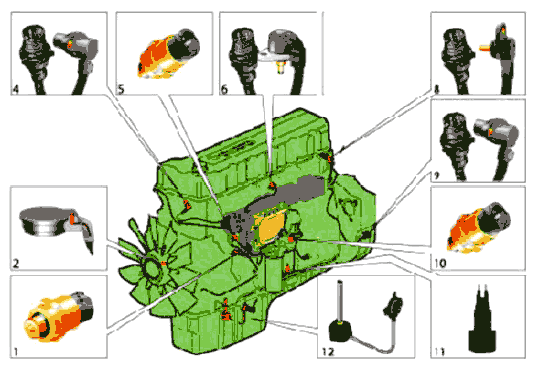 4
5
6
8
9
2
10
1
12
11