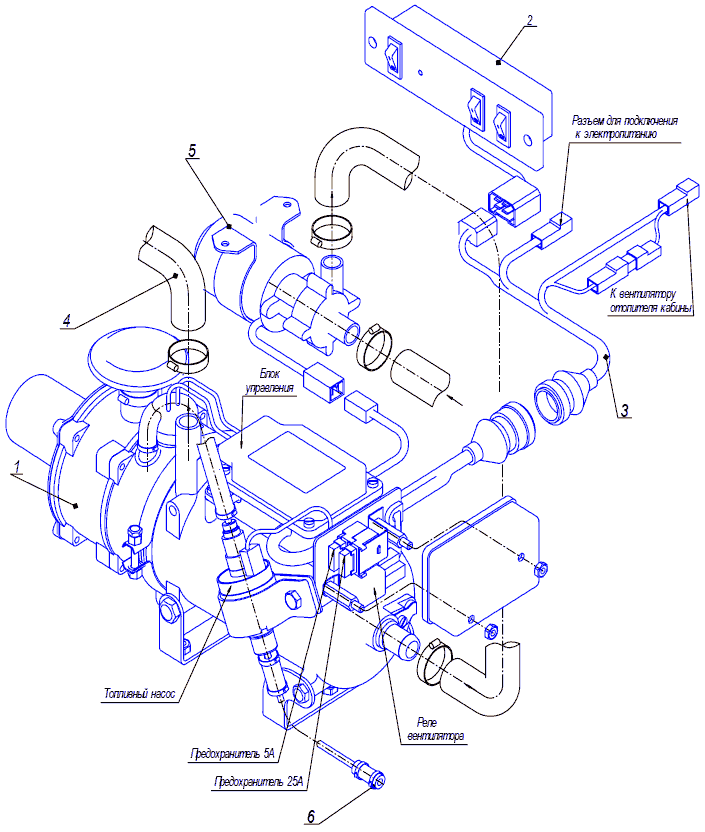 2

Разъем для подключения к электропитанию

5

К вентилятору отопителя кабины

4

Блок управления

3

1

Топливный насос

Реле вентилятора

Предохранитель 5А

Предохранитель 25А

6