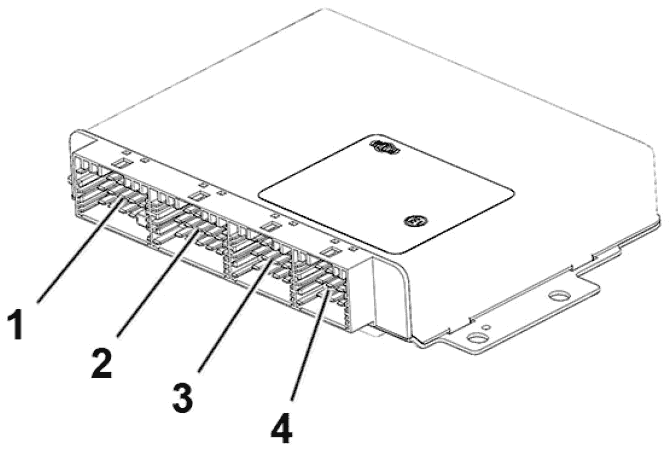 1
2
3
4