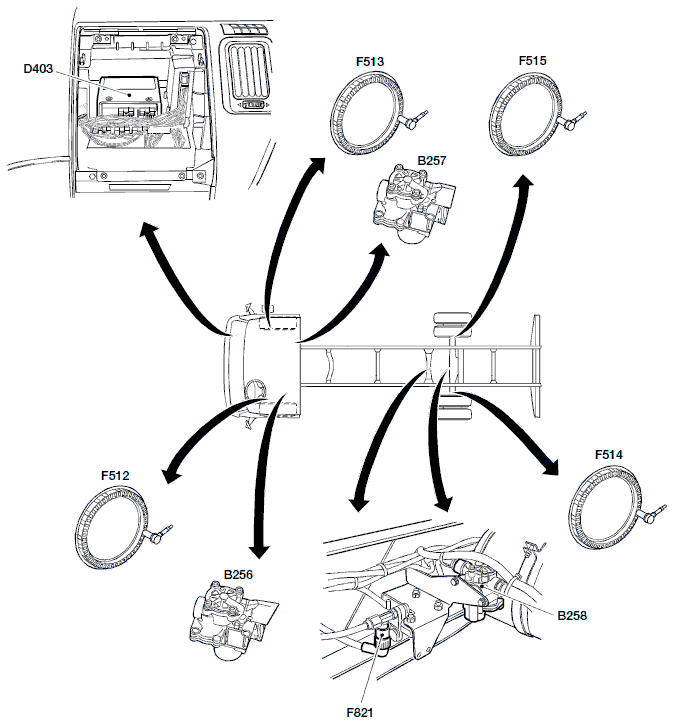 D403
F513
F515
B257
F512
F514
B256
B258
F821