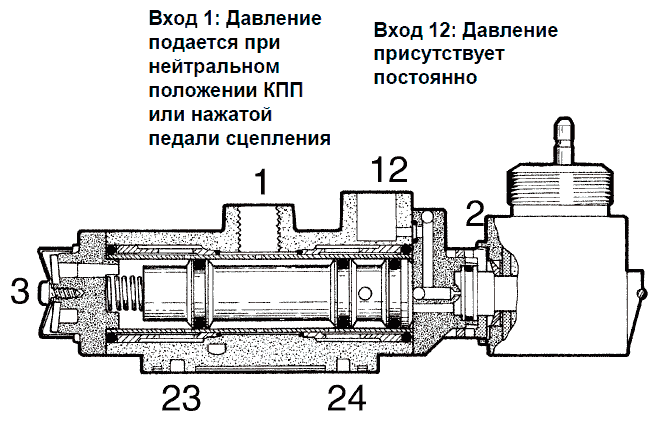 Вход 1: Давление подается при нейтральном положении КПП или нажатой педали сцепления

Вход 12: Давление присутствует постоянно

1

12

2

3

23

24