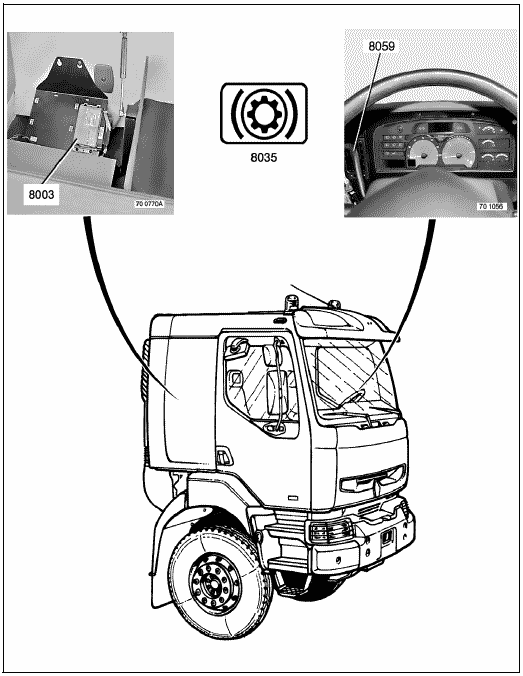 8003

70 0770A

8035

8059

70 1056