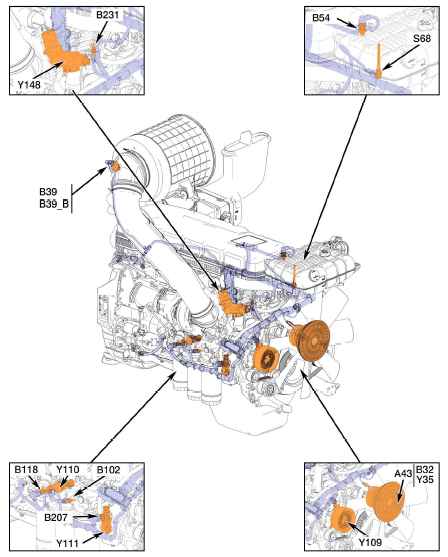 B231
Y148

B54
S68

B39
B39_B

B118
Y110
B102
B207
Y111

A43
B32
Y35
Y109