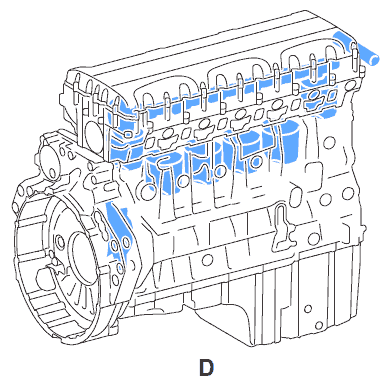 D