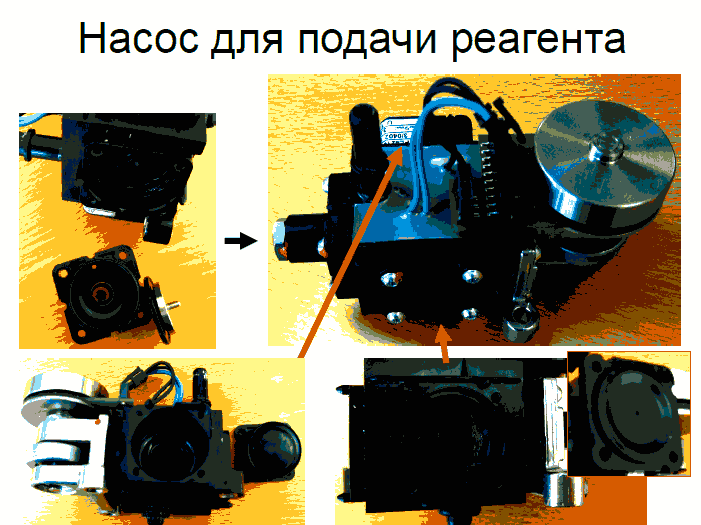 Насос для подачи реагента