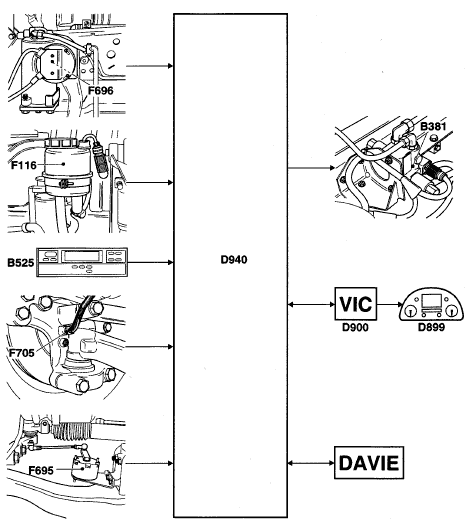 F696

F116

B525

F705

F695

D940

B381

VIC
D900

D899

DAVIE