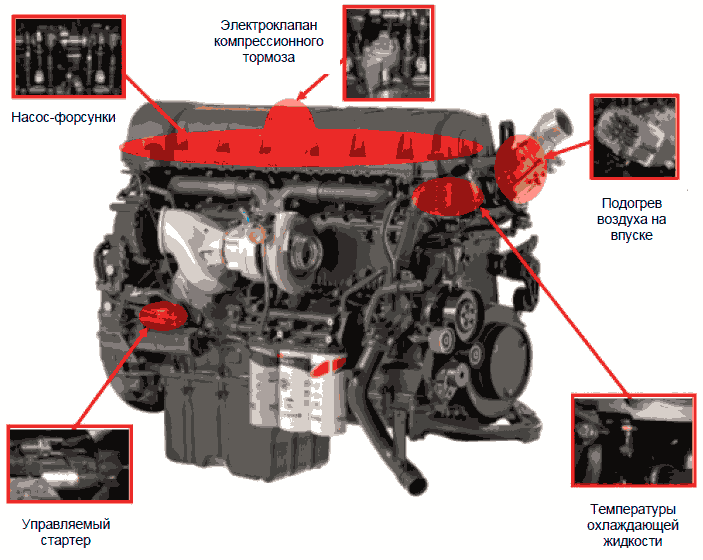 Электроклапан компрессионного тормоза

Насос-форсунки

Подогрев воздуха на впуске

Управляемый стартер

Температуры охлаждающей жидкости