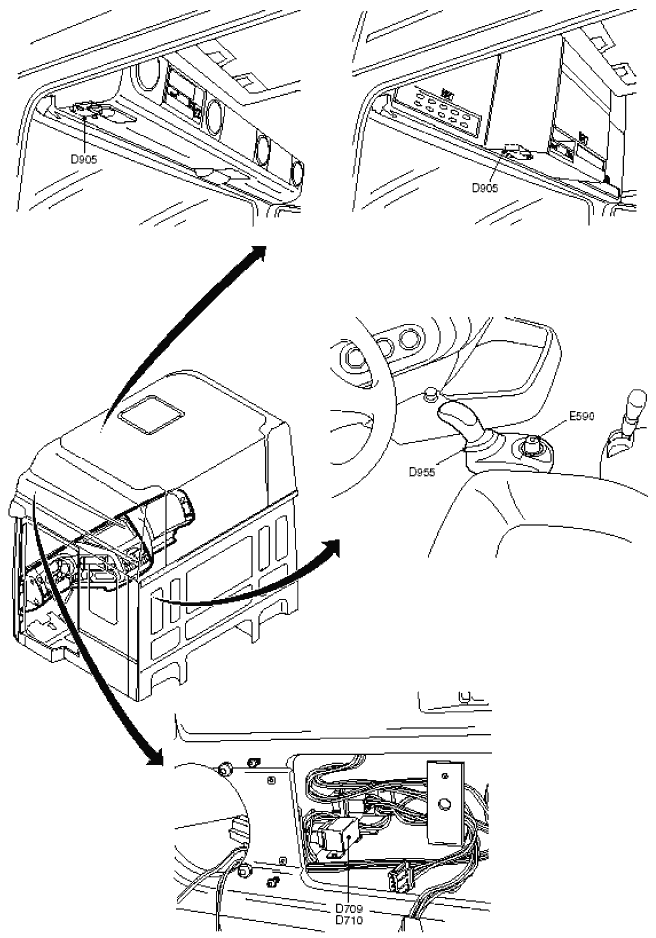 D905

D905

E590

D955

D709
D710