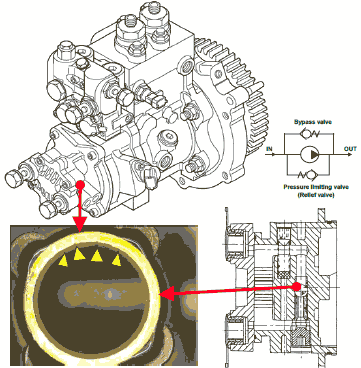 Bypass valve

IN

OUT

Pressure limiting valve
(Relief valve)