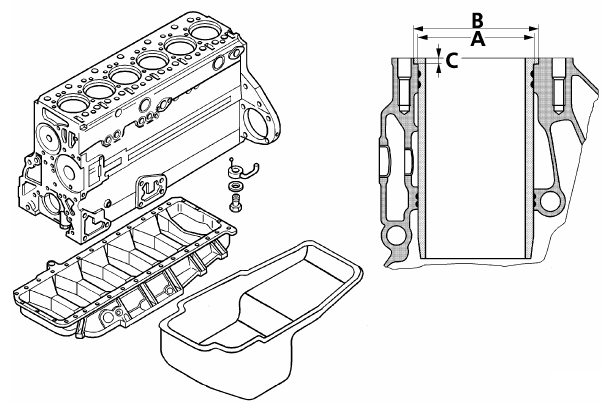 B
A
C