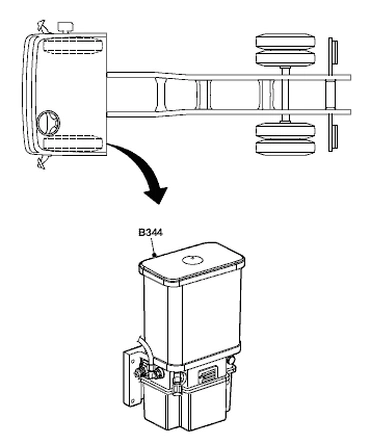 B344