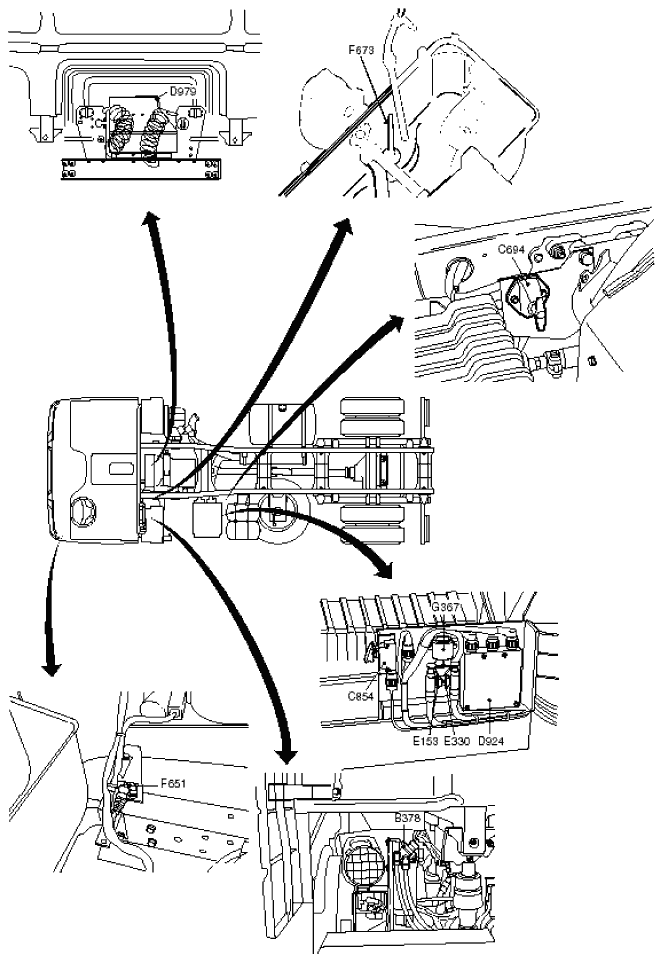 D979
F673
C694
G367
C854
E153 E330 D924
F651
B378