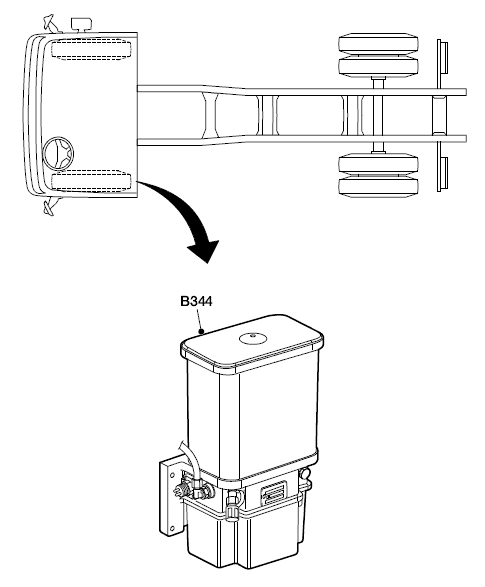 B344