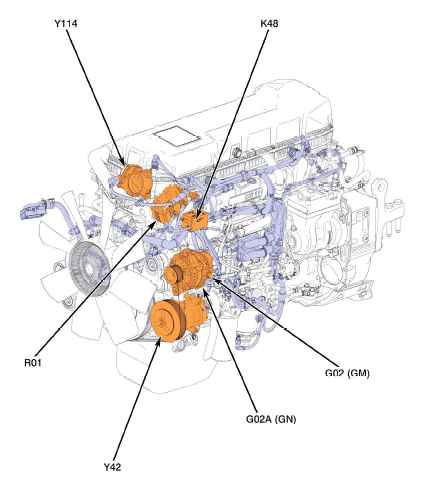 Y114
K48
R01
G02 (GM)
G02A (GN)
Y42