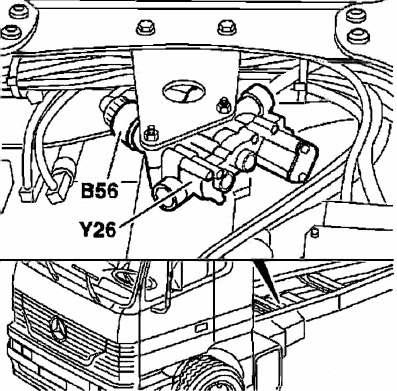 B56
Y26