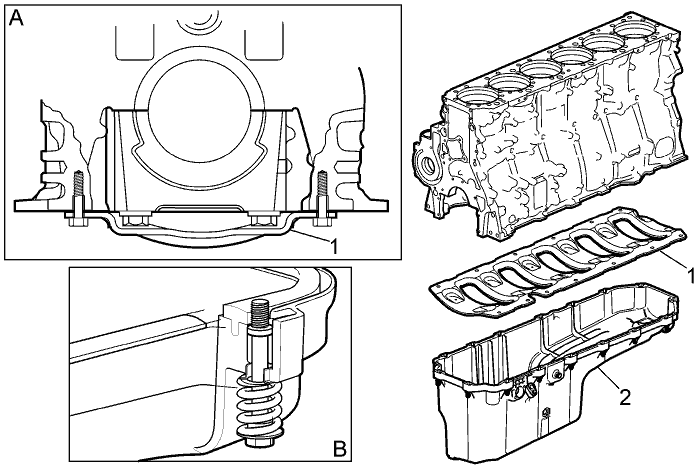 A
1
B
1
2