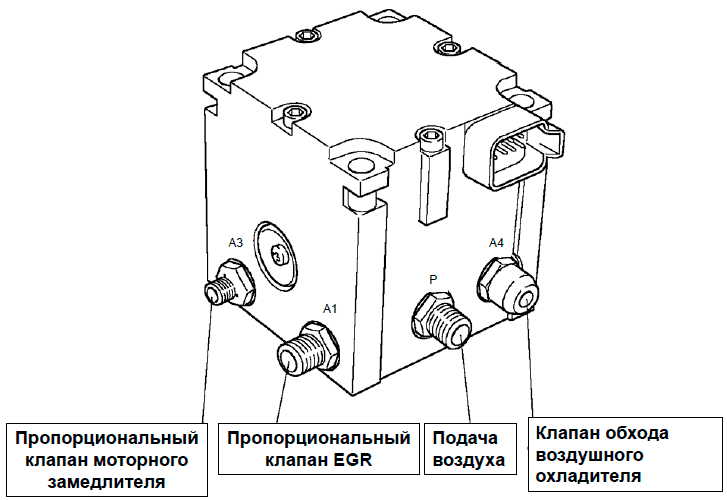 A3

A4

P

A1

Пропорциональный клапан моторного замедлителя

Пропорциональный клапан EGR

Подача воздуха

Клапан обхода воздушного охладителя