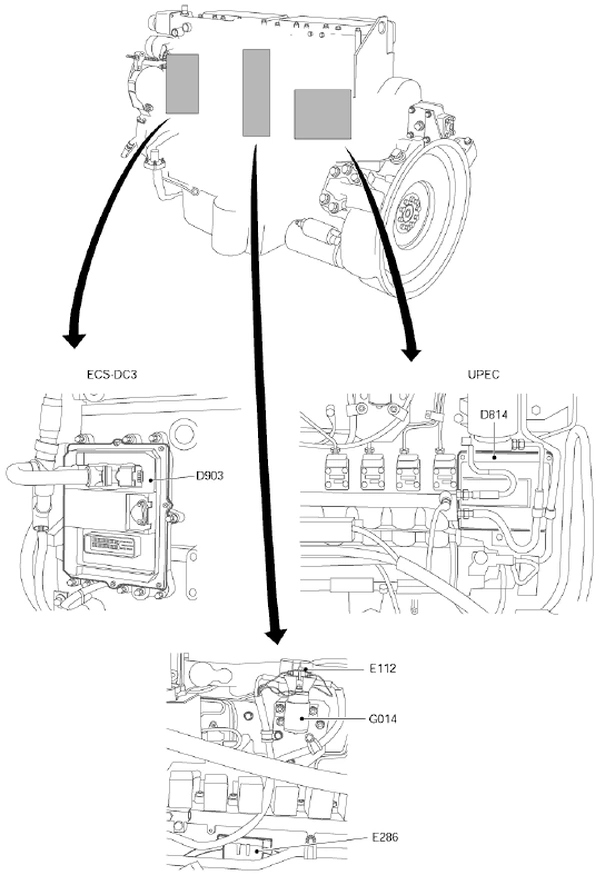 ECS-DC3

D903

UPEC

D814

E112

G014

E286