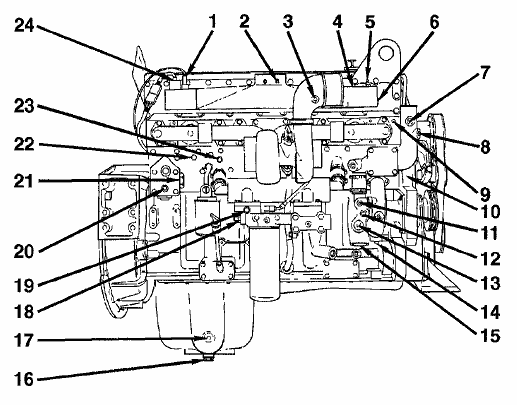 24
1
2
3
4
5
6
7
8
9
10
11
12
13
14
15
23
22
21
20
19
18
17
16