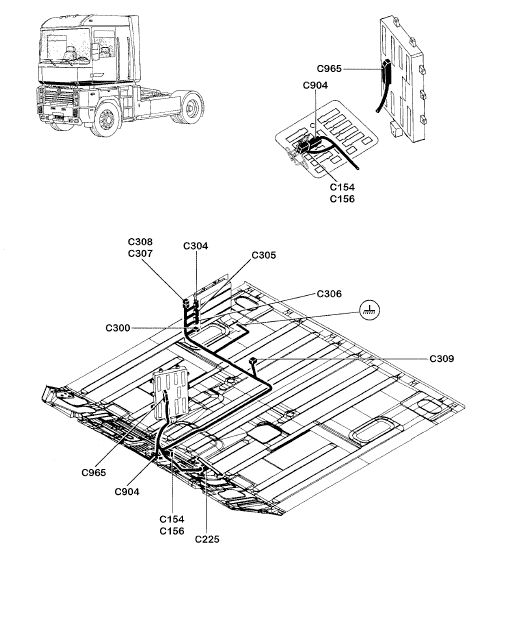 C965
C904
C154
C156

C308
C307
C304
C305
C306
C300
C309
C965
C904
C154
C156
C225