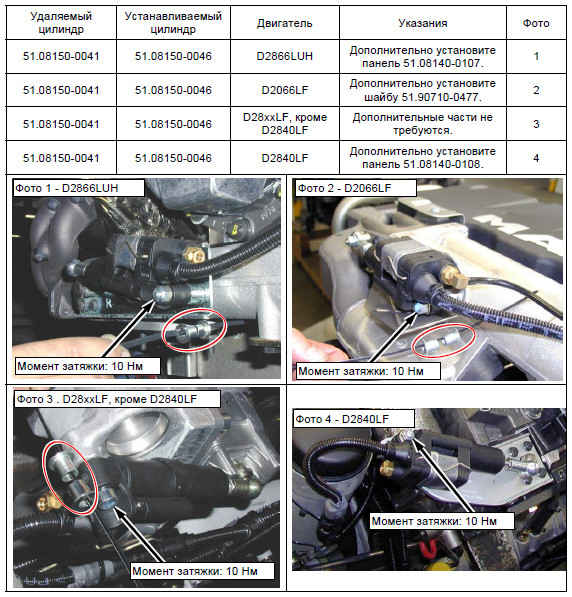 | Удаляемый цилиндр | Устанавливаемый цилиндр | Двигатель | Указания | Фото |
|---|---|---|---|---|
| 51.08150-0041 | 51.08150-0046 | D2866LUH | Дополнительно установите панель 51.08140-0107. | 1 |
| 51.08150-0041 | 51.08150-0046 | D2066LF | Дополнительно установите шайбу 51.90710-0477. | 2 |
| 51.08150-0041 | 51.08150-0046 | D28xxLF, кроме D2840LF | Дополнительные части не требуются. | 3 |
| 51.08150-0041 | 51.08150-0046 | D2840LF | Дополнительно установите панель 51.08140-0108. | 4 |

Фото 1 - D2866LUH

Момент затяжки: 10 Нм

Фото 2 - D2066LF

Момент затяжки: 10 Нм

Фото 3 . D28xxLF, кроме D2840LF

Момент затяжки: 10 Нм

Фото 4 - D2840LF

Момент затяжки: 10 Нм