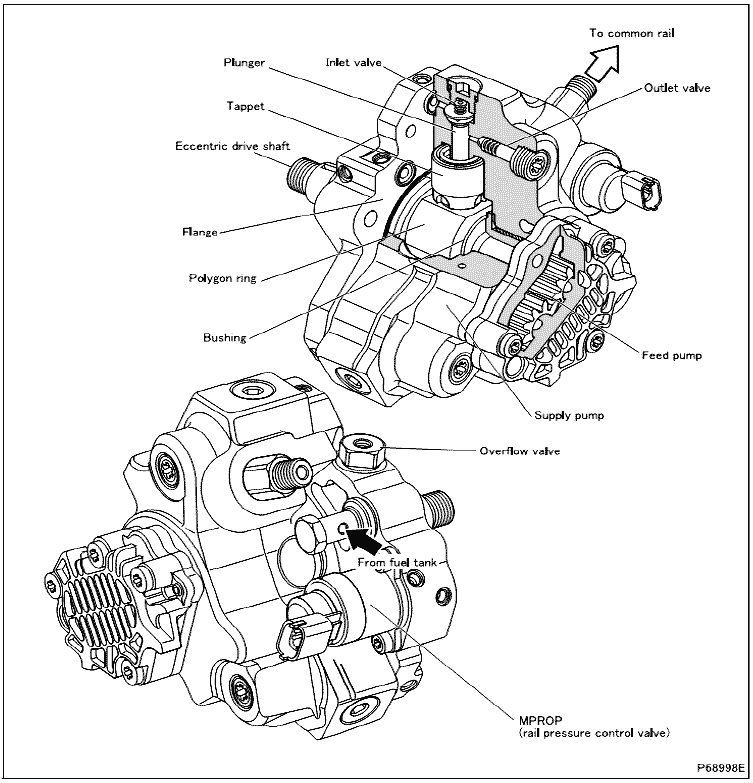 To common rail
Plunger
Inlet valve
Outlet valve
Tappet
Eccentric drive shaft
Flange
Polygon ring
Bushing
Feed pump
Supply pump
Overflow valve
From fuel tank
MPROP
(rail pressure control valve)
P68998E