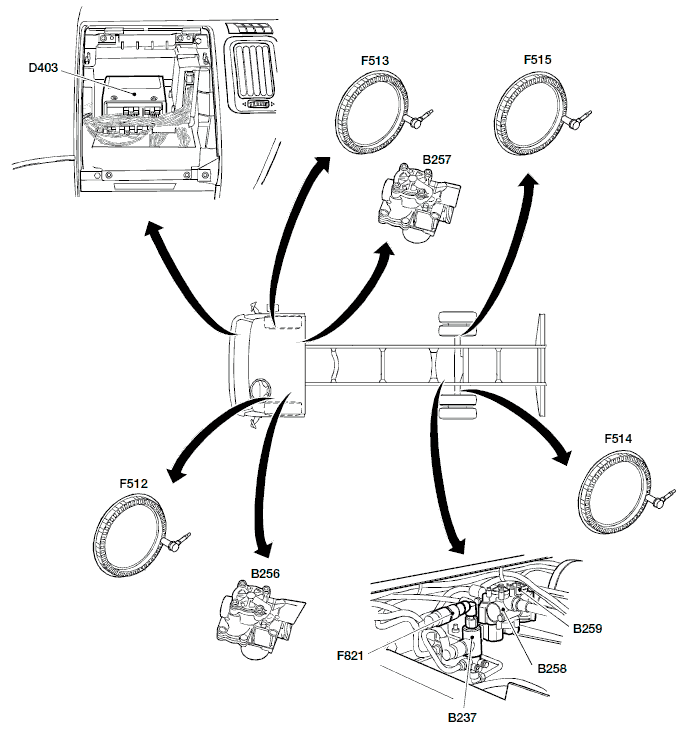 D403
F513
F515
B257
F514
F512
B256
B259
F821
B258
B237