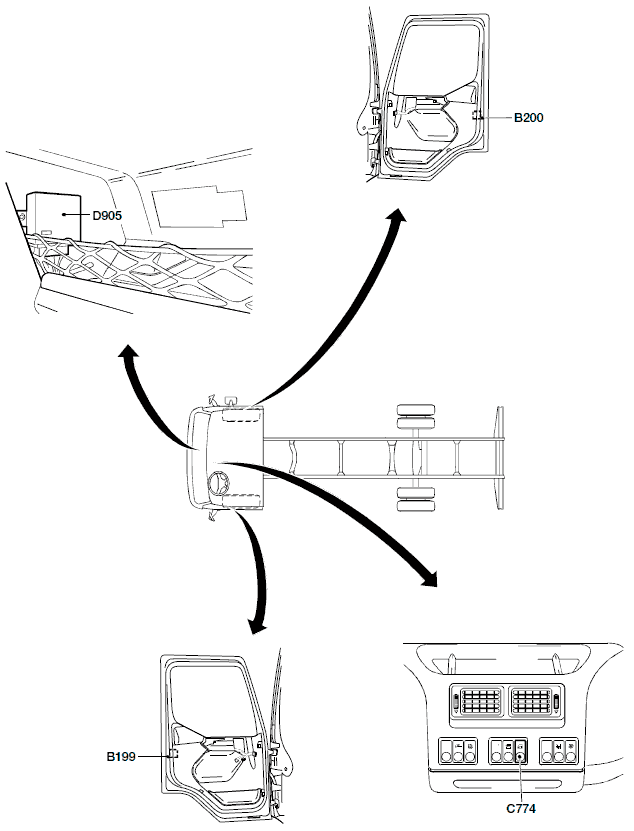 B200

D905

B199

C774