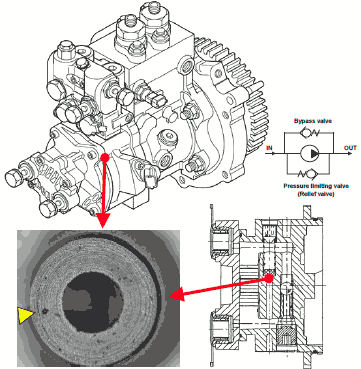 Bypass valve

IN

OUT

Pressure limiting valve (Relief valve)