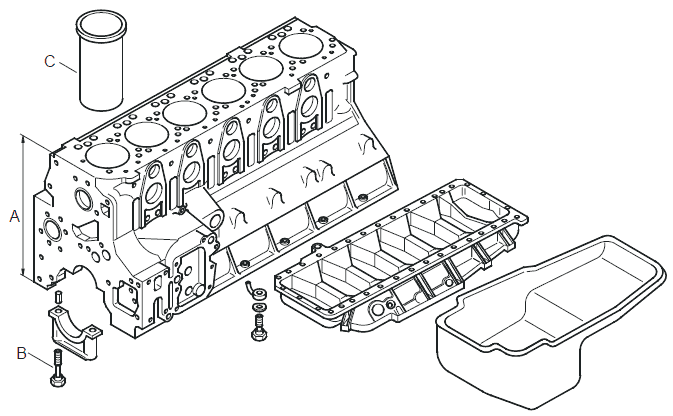 C
A
B