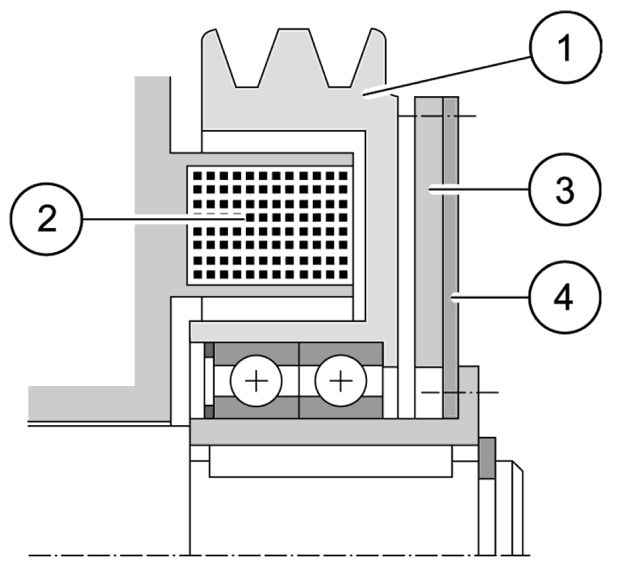 1
2
3
4