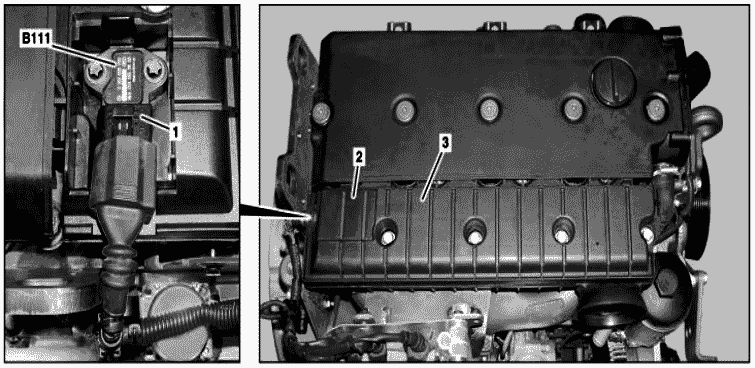 B111
1
2
3