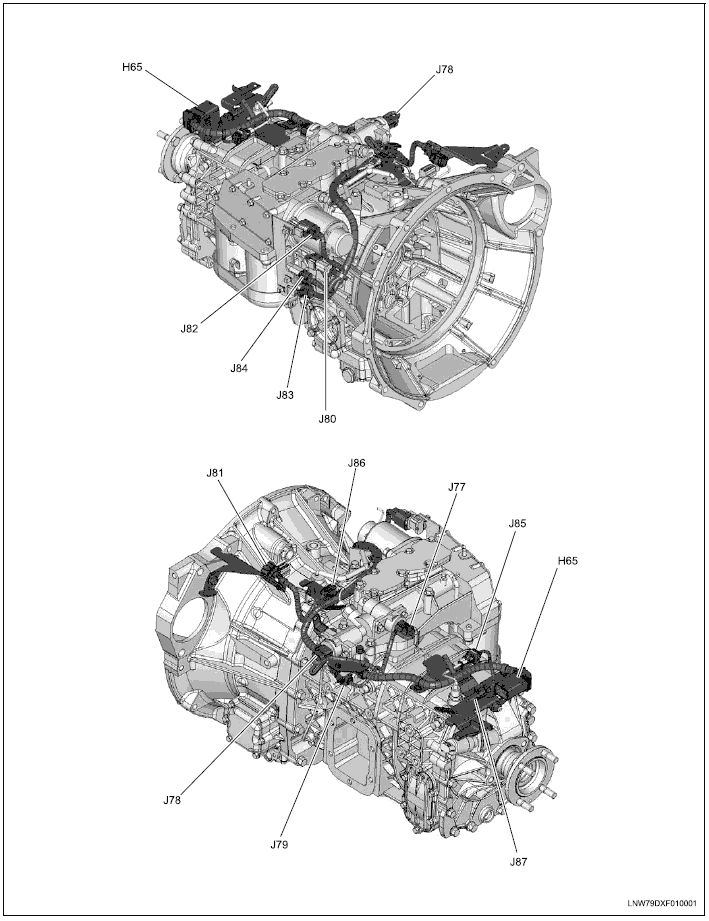 H65
J78
J82
J84
J83
J80

J81
J86
J77
J85
H65
J78
J79
J87

LNW79DXF010001