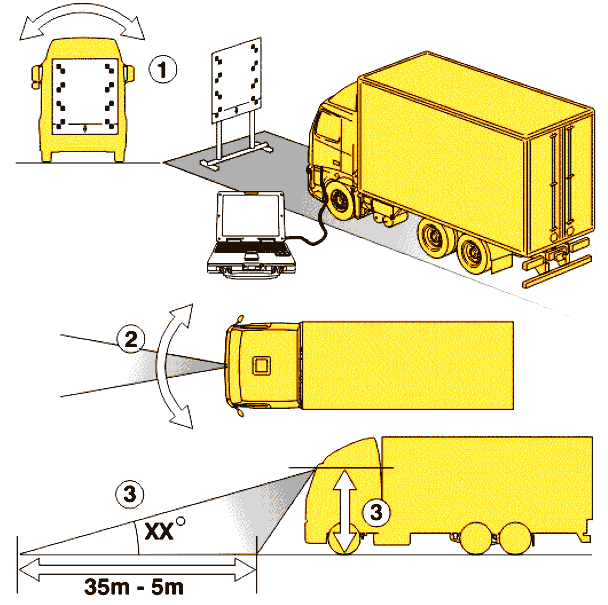 1

2

3

XX°

3

35m - 5m