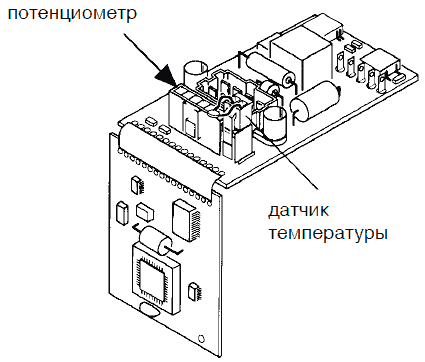 потенциометр

датчик температуры