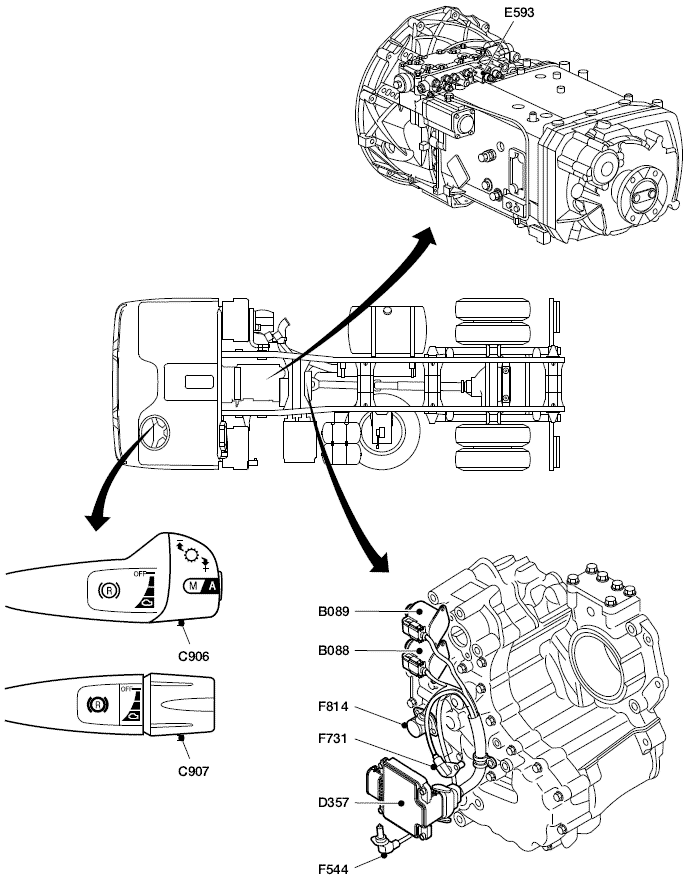 E593

OFF
R
M
A
C906

OFF
R
C907

B089
B088
F814
F731
D357
F544