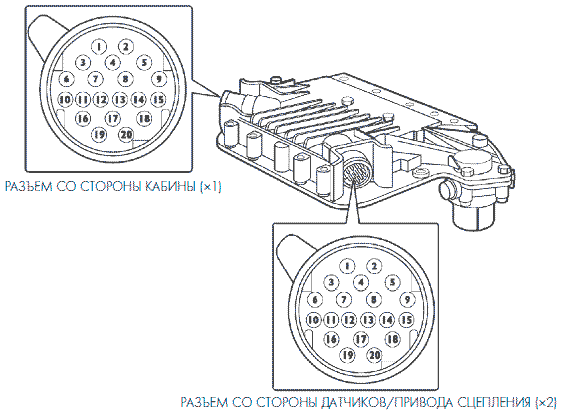 1 2
3 4 5
6 7 8 9
10 11 12 13 14 15
16 17 18
19 20

РАЗЪЕМ СО СТОРОНЫ КАБИНЫ (×1)

1 2
3 4 5
6 7 8 9
10 11 12 13 14 15
16 17 18
19 20

РАЗЪЕМ СО СТОРОНЫ ДАТЧИКОВ/ПРИВОДА СЦЕПЛЕНИЯ (×2)