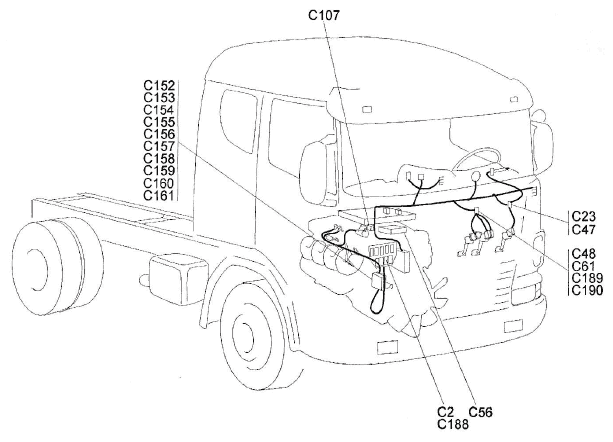 C107

C152
C153
C154
C155
C156
C157
C158
C159
C160
C161

C23
C47

C48
C61
C189
C190

C2
C188

C56