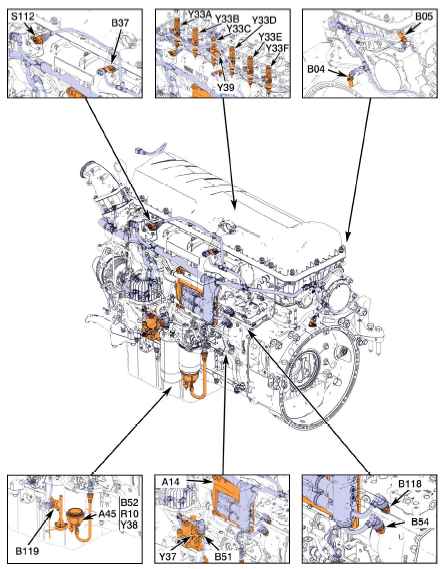 S112
B37
Y33A
Y33B
Y33C
Y33D
Y33E
Y33F
Y39
B05
B04
B52
R10
Y38
A45
B119
A14
Y37
B51
B118
B54