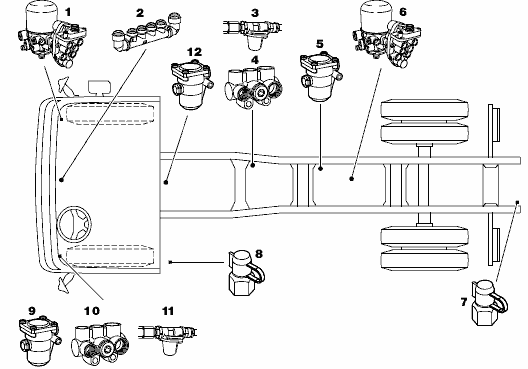 1
2
3
6
12
4
5
8
7
9
10
11