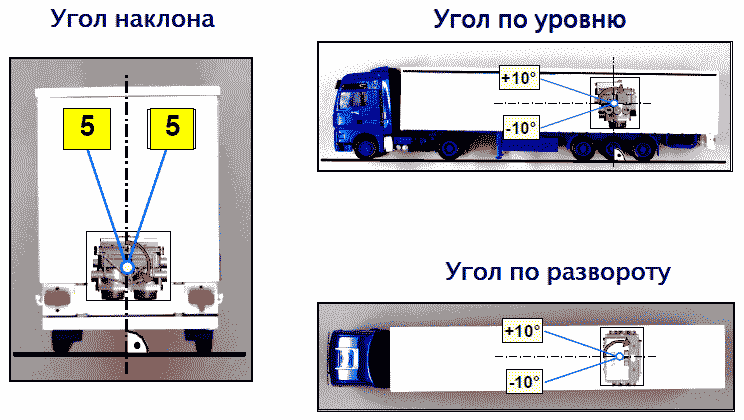 Угол наклона

5

5

Угол по уровню

+10°

-10°

Угол по развороту

+10°

-10°