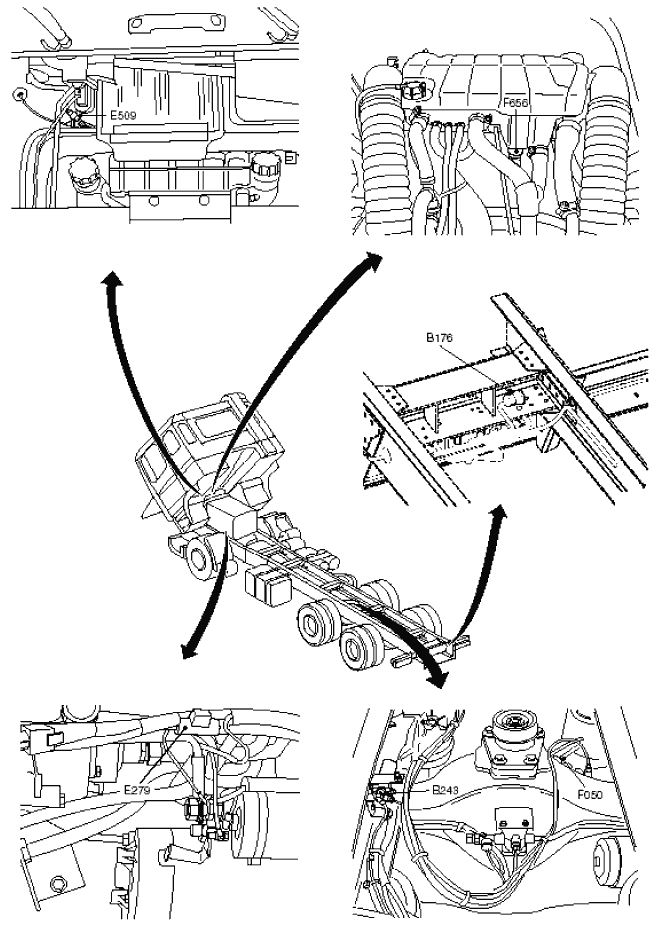 E509

F656

B176

E279

B243

F050