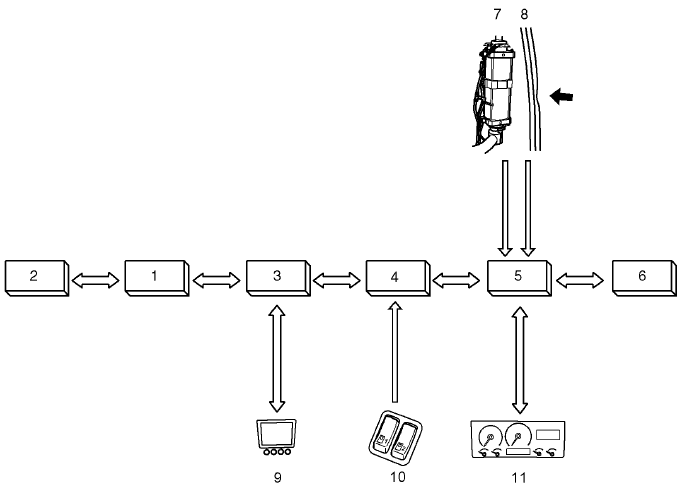 7 8

2
1
3
4
5
6

9
10
11