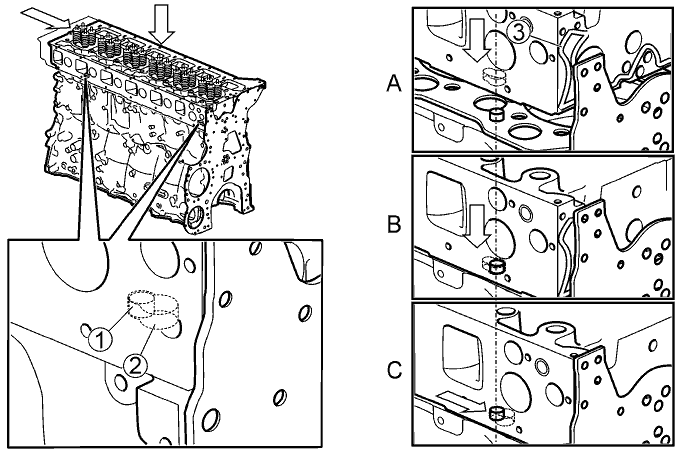 1
2
A
3
B
C